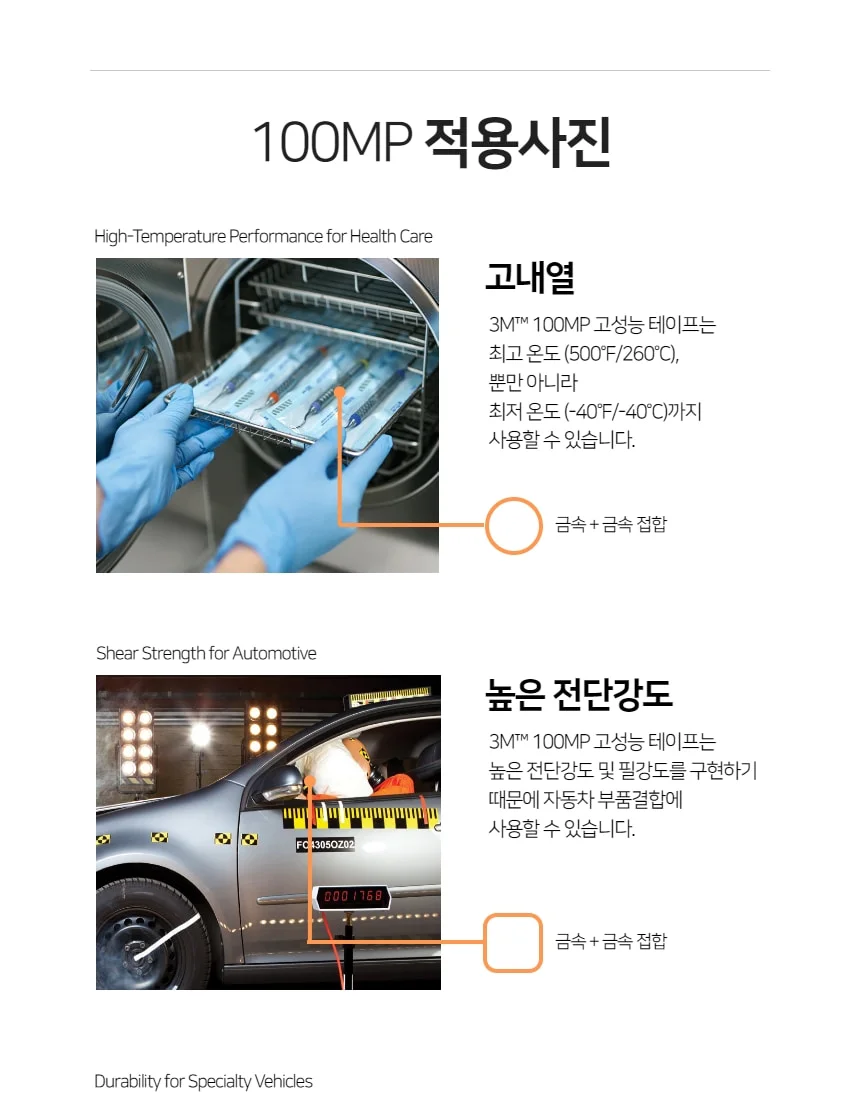 100MP 적용사진

High-Temperature Performance for Health Care

고내열

3M™ 100MP 고성능 테이프는 최고 온도 (500°F/260°C), 뿐만 아니라 최저 온도 (-40°F/-40°C)까지 사용할 수 있습니다.

금속 + 금속 접합

Shear Strength for Automotive

높은 전단강도

3M™ 100MP 고성능 테이프는 높은 전단강도 및 필강도를 구현하기 때문에 자동차 부품결합에 사용할 수 있습니다.

FC4305OZ02

0001768

금속 + 금속 접합

Durability for Specialty Vehicles