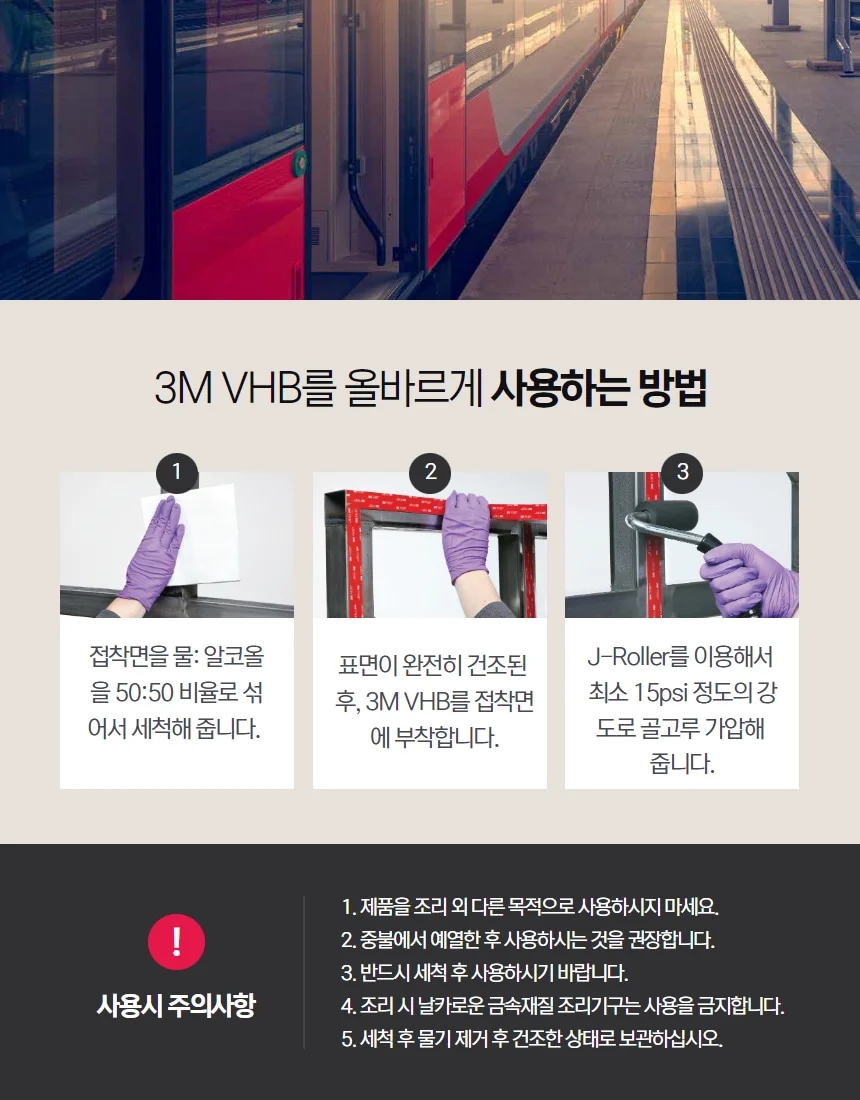 3M VHB를 올바르게 사용하는 방법

1

접착면을 물: 알코올을 50:50 비율로 섞어서 세척해 줍니다.

2

표면이 완전히 건조된 후, 3M VHB를 접착면에 부착합니다.

3

J-Roller를 이용해서 최소 15psi 정도의 강도로 골고루 가압해 줍니다.

!

사용시 주의사항

1. 제품을 조리 외 다른 목적으로 사용하시지 마세요.
2. 중불에서 예열한 후 사용하시는 것을 권장합니다.
3. 반드시 세척 후 사용하시기 바랍니다.
4. 조리 시 날카로운 금속재질 조리기구는 사용을 금지합니다.
5. 세척 후 물기 제거 후 건조한 상태로 보관하십시오.